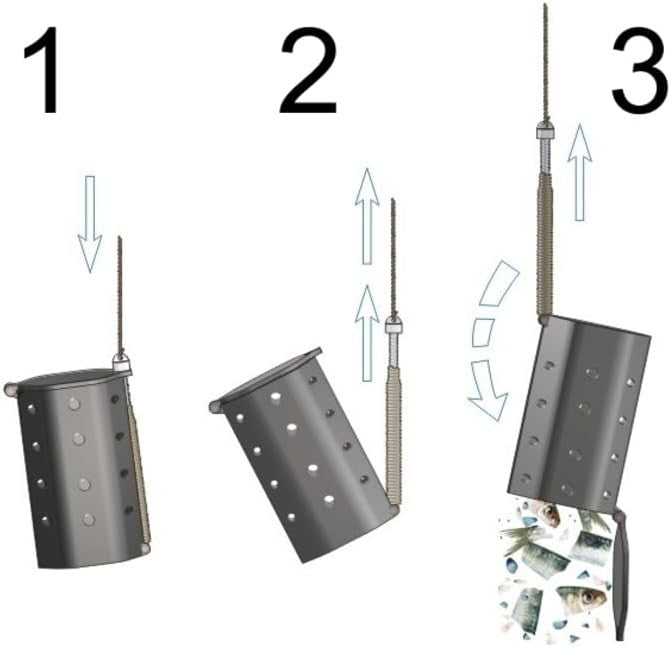 1

2

3